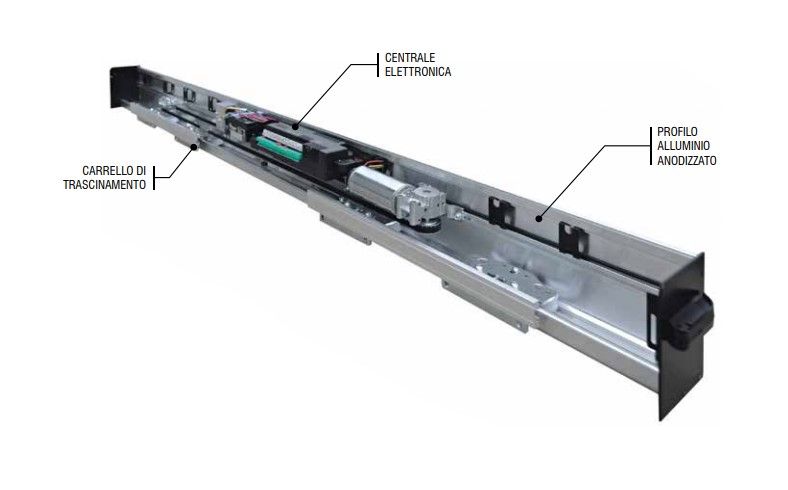 CENTRALE ELETTRONICA

CARRELLO DI TRASCINAMENTO

PROFILO ALLUMINIO ANODIZZATO