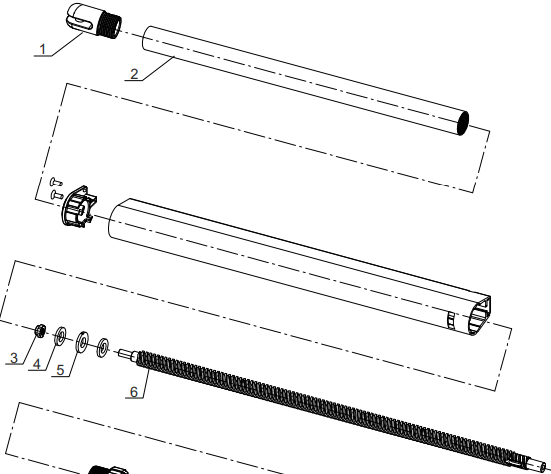 1
2
3
4
5
6