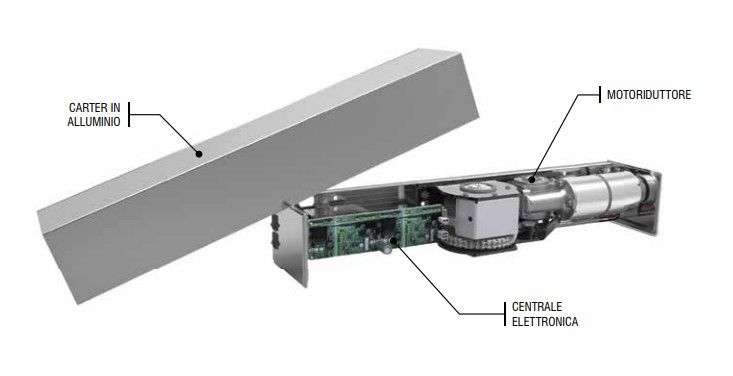 CARTER IN ALLUMINIO

MOTORIDUTTORE

CENTRALE ELETTRONICA