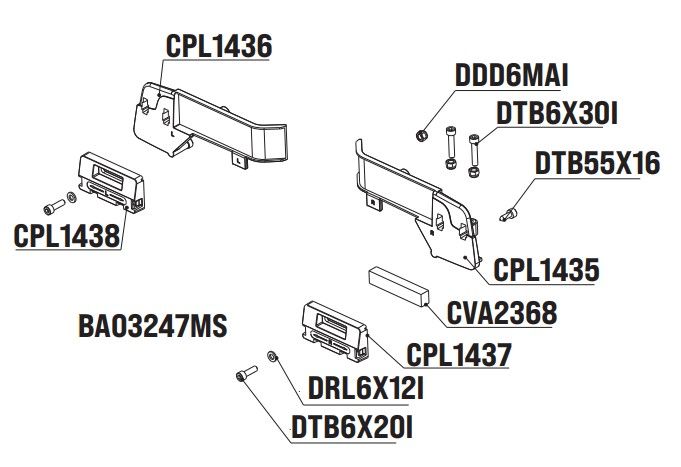 CPL1436

DDD6MAI

DTB6X30I

DTB55X16

CPL1438

CPL1435

CVA2368

BA03247MS

CPL1437

DRL6X12I

DTB6X20I