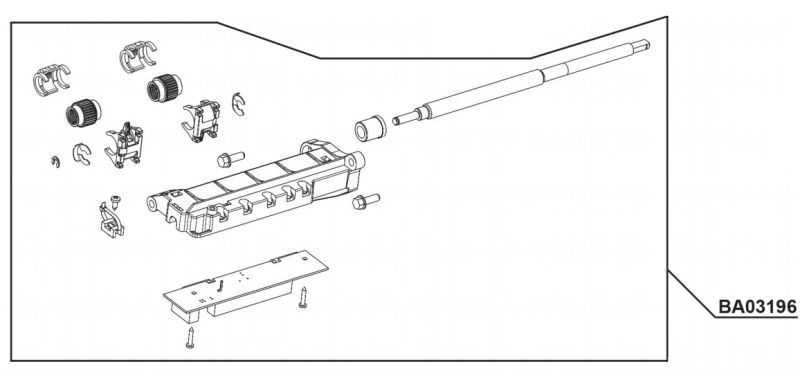 BA03196