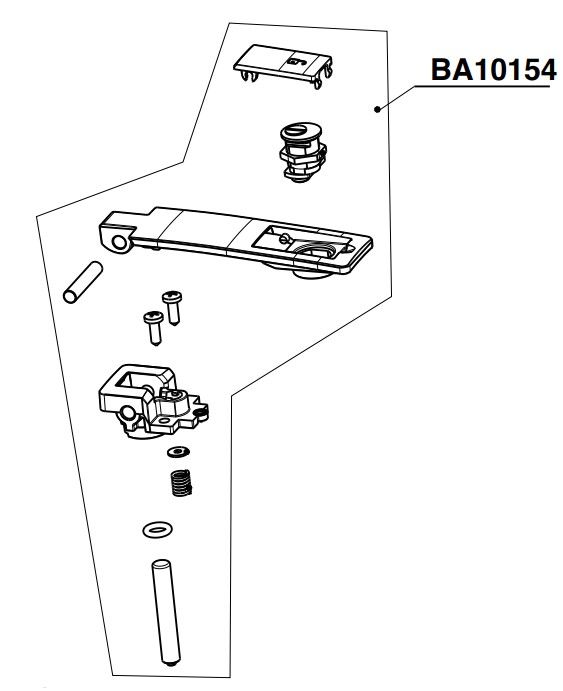 BA10154