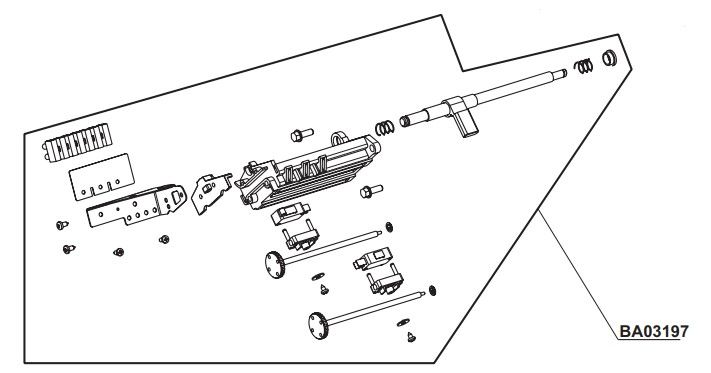 BA03197