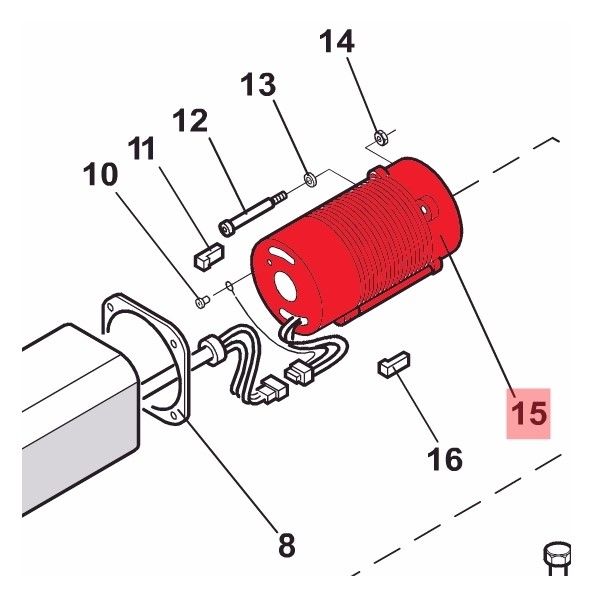 14
13
12
11
10
15
16
8