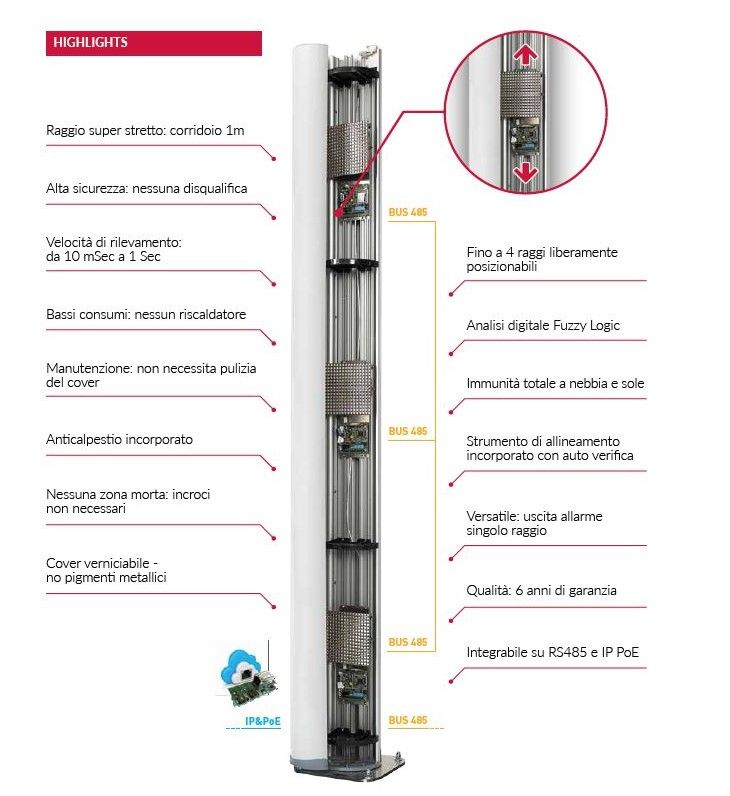 HIGHLIGHTS

Raggio super stretto: corridoio 1m

Alta sicurezza: nessuna disqualifica

Velocità di rilevamento: da 10 mSec a 1 Sec

Bassi consumi: nessun riscaldatore

Manutenzione: non necessita pulizia del cover

Anticalpestio incorporato

Nessuna zona morta: incroci non necessari

Cover verniciabile - no pigmenti metallici

IP&PoE

BUS 485

BUS 485

BUS 485

BUS 485

Fino a 4 raggi liberamente posizionabili

Analisi digitale Fuzzy Logic

Immunità totale a nebbia e sole

Strumento di allineamento incorporato con auto verifica

Versatile: uscita allarme singolo raggio

Qualità: 6 anni di garanzia

Integrabile su RS485 e IP PoE